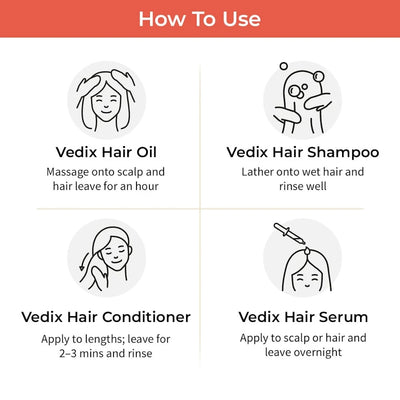 How To Use

Vedix Hair Oil
Massage onto scalp and hair leave for an hour

Vedix Hair Shampoo
Lather onto wet hair and rinse well

Vedix Hair Conditioner
Apply to lengths; leave for 2–3 mins and rinse

Vedix Hair Serum
Apply to scalp or hair and leave overnight